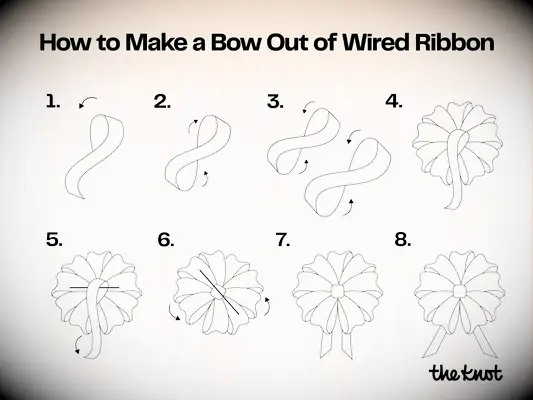 How to Make a Bow Out of Wired Ribbon

1.

2.

3.

4.

5.

6.

7.

8.

the knot