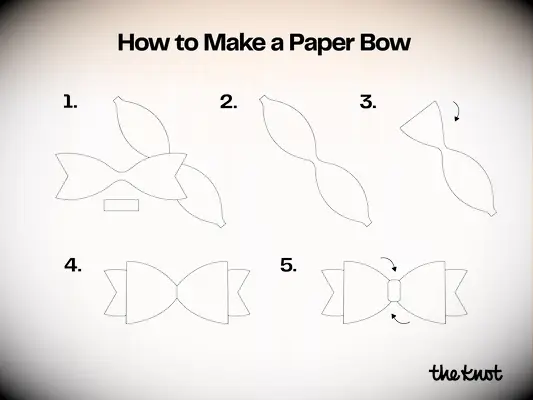 How to Make a Paper Bow

1.

2.

3.

4.

5.

the knot