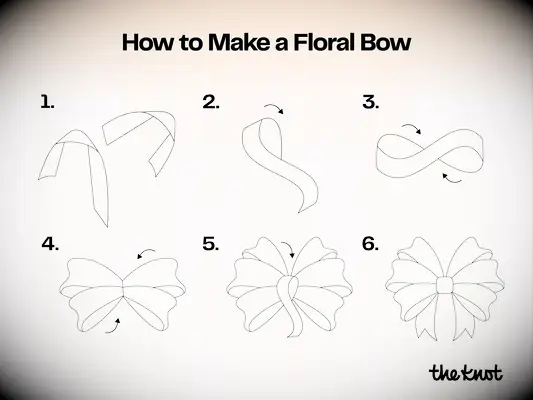 How to Make a Floral Bow

1.

2.

3.

4.

5.

6.

the knot