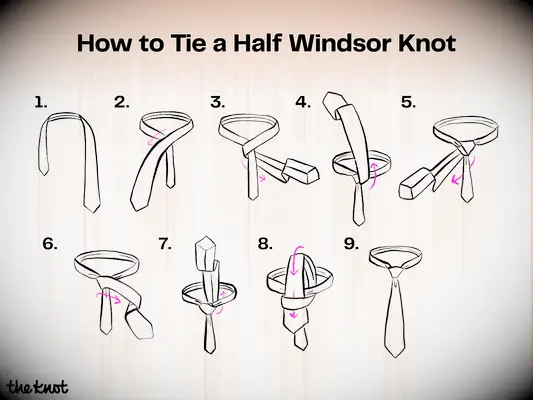 How to Tie a Half Windsor Knot

1.

2.

3.

4.

5.

6.

7.

8.

9.

the knot