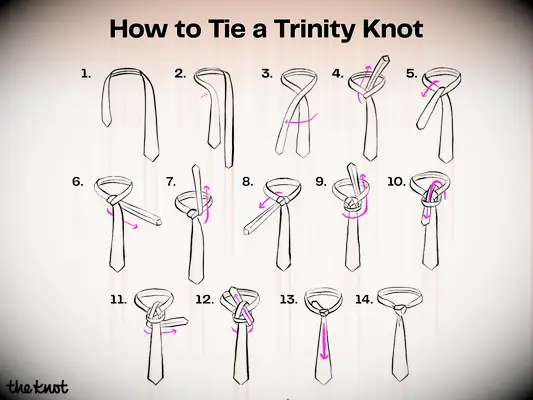 How to Tie a Trinity Knot

1.

2.

3.

4.

5.

6.

7.

8.

9.

10.

11.

12.

13.

14.

the knot