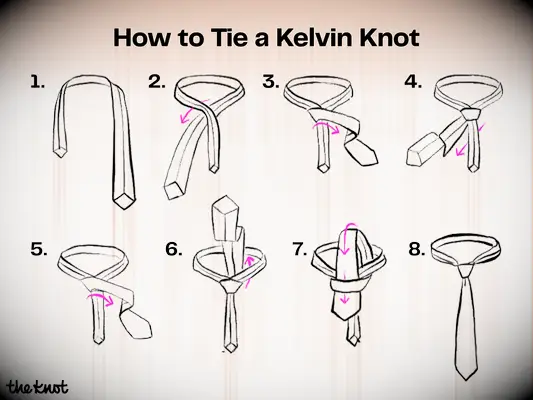 How to Tie a Kelvin Knot

1.

2.

3.

4.

5.

6.

7.

8.

the knot