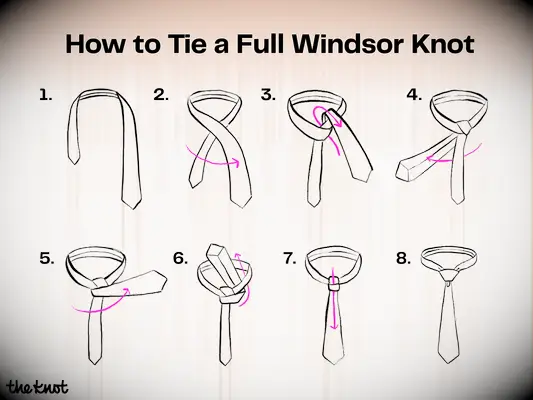 How to Tie a Full Windsor Knot

1.

2.

3.

4.

5.

6.

7.

8.

the knot