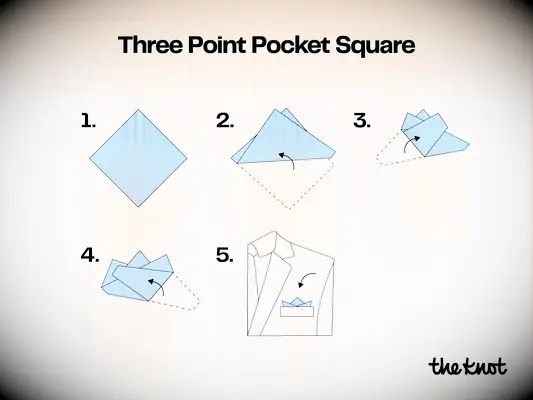 Three Point Pocket Square

1.

2.

3.

4.

5.

the knot