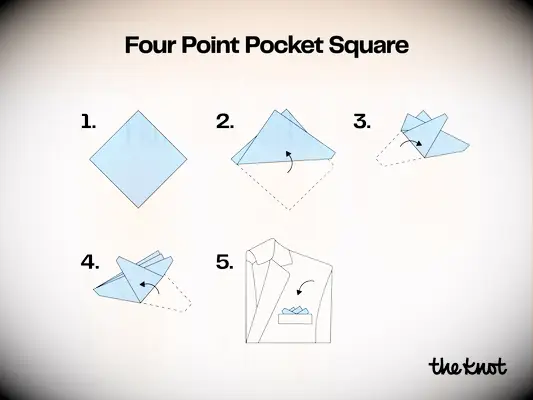 Four Point Pocket Square

1.

2.

3.

4.

5.

the knot