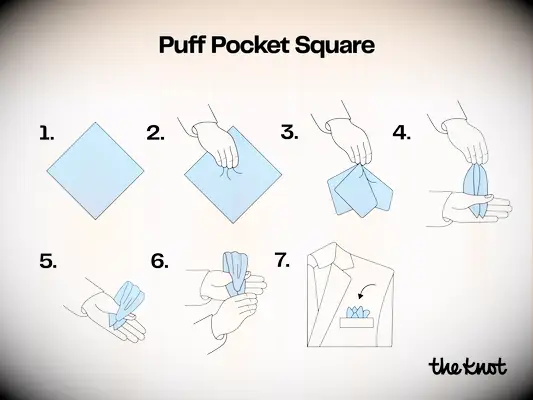 Puff Pocket Square

1.

2.

3.

4.

5.

6.

7.

the knot