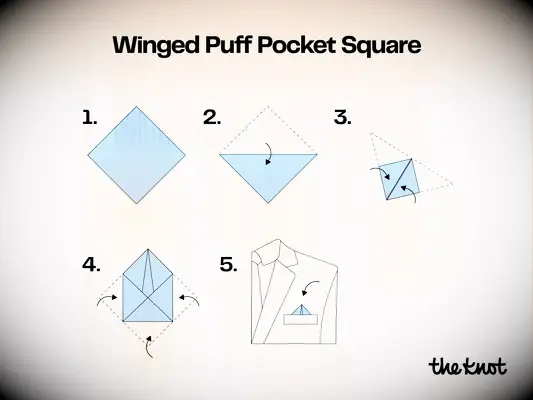 Winged Puff Pocket Square

1.

2.

3.

4.

5.

the knot